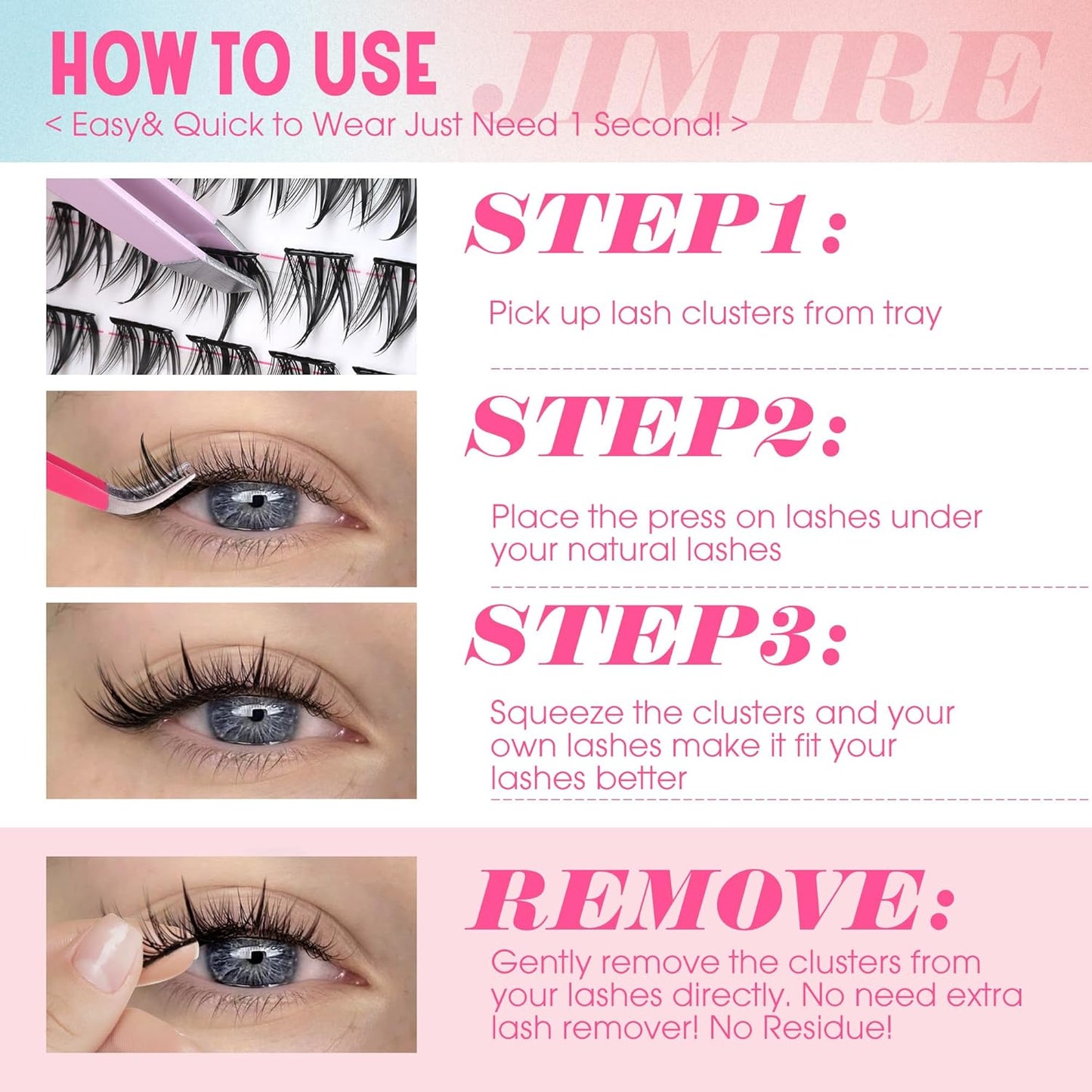 HOW TO USE

JIMIRE

< Easy& Quick to Wear Just Need 1 Second! >

STEP1:

Pick up lash clusters from tray

STEP2:

Place the press on lashes under your natural lashes

STEP3:

Squeeze the clusters and your own lashes make it fit your lashes better

REMOVE:

Gently remove the clusters from your lashes directly. No need extra lash remover! No Residue!